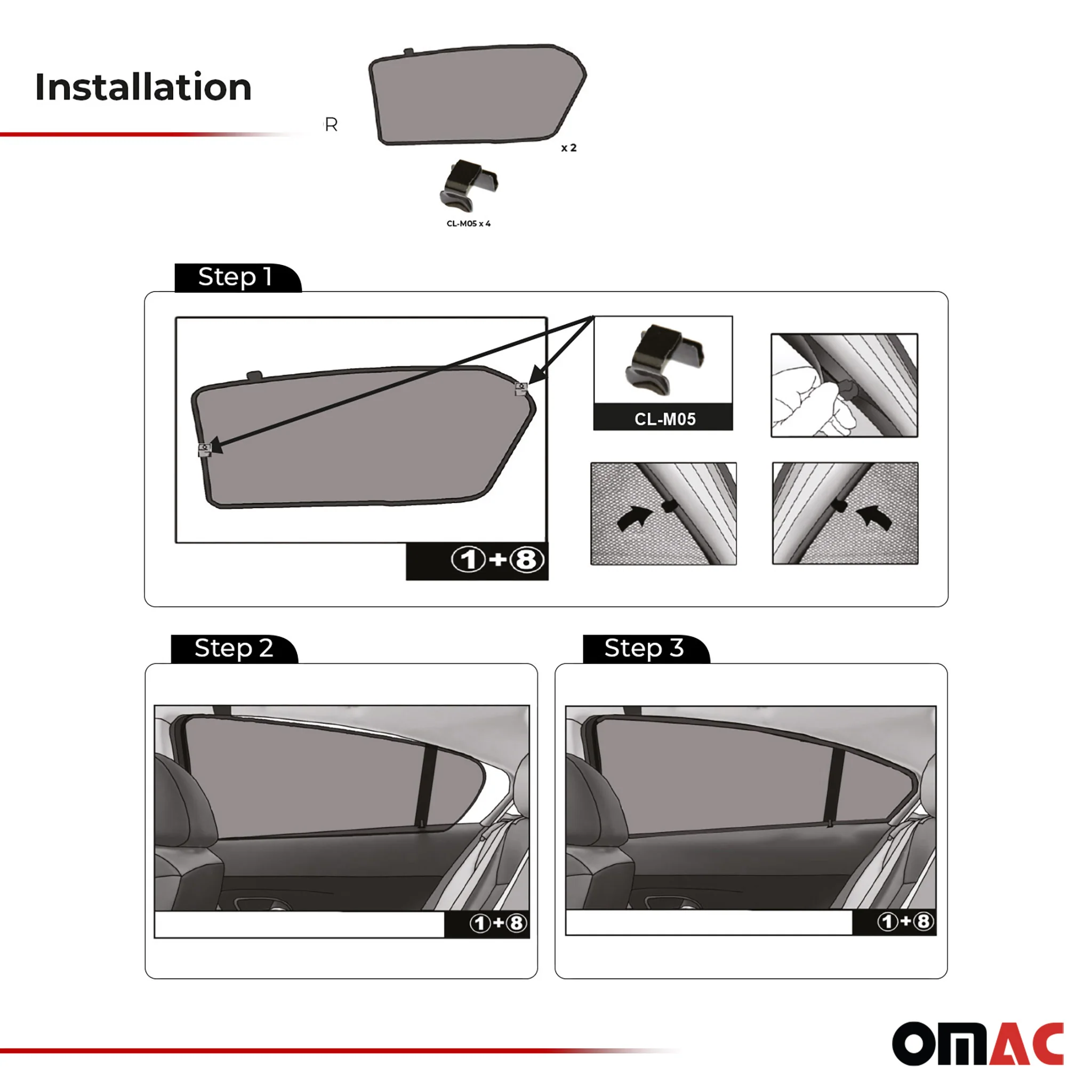 Installation

R

x 2

CL-M05 x 4

Step 1

CL-M05

①+⑧

Step 2

①+⑧

Step 3

①+⑧

OMAC