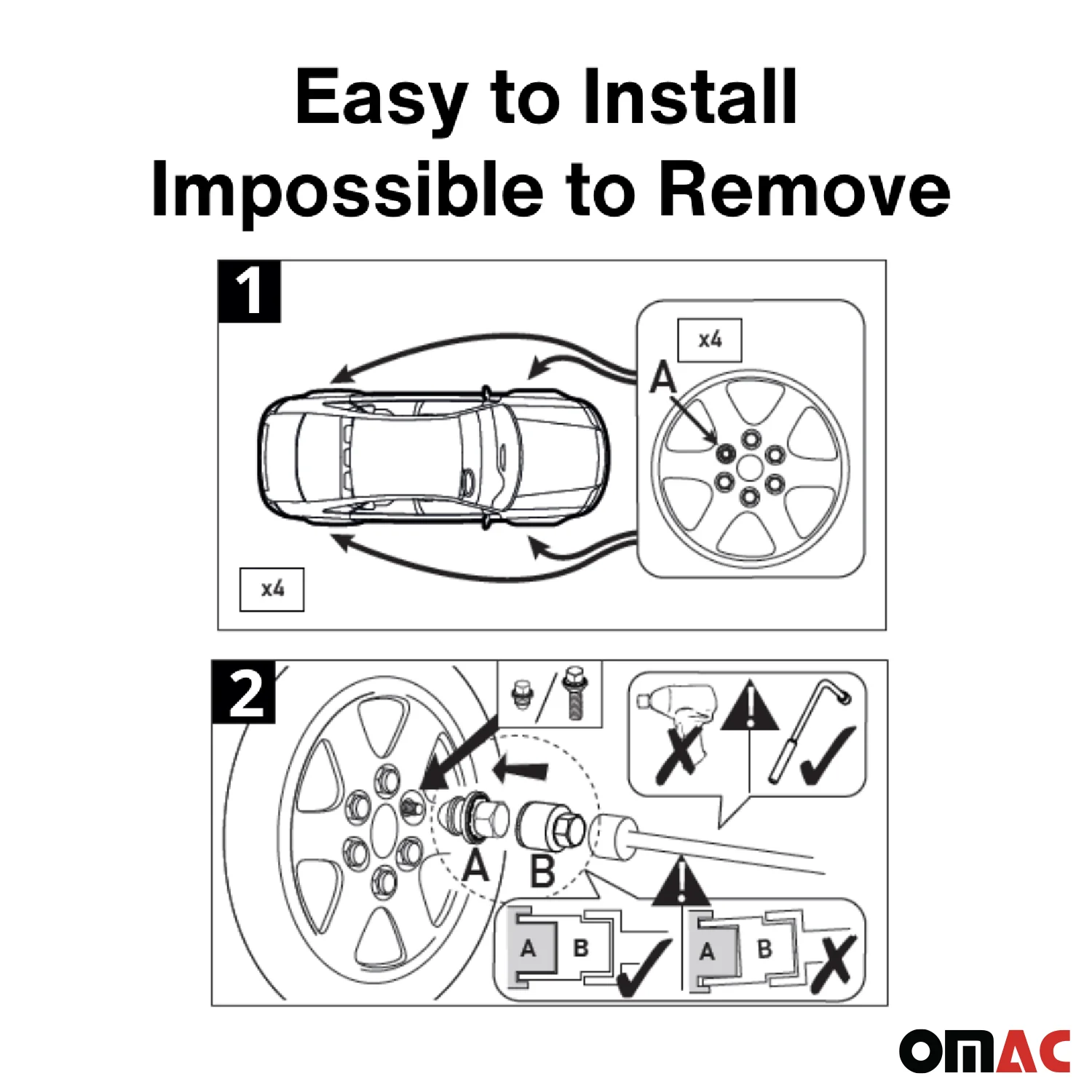 Easy to Install
Impossible to Remove

1

x4

A

x4

2

A

B

A

B

A

B

OMAC